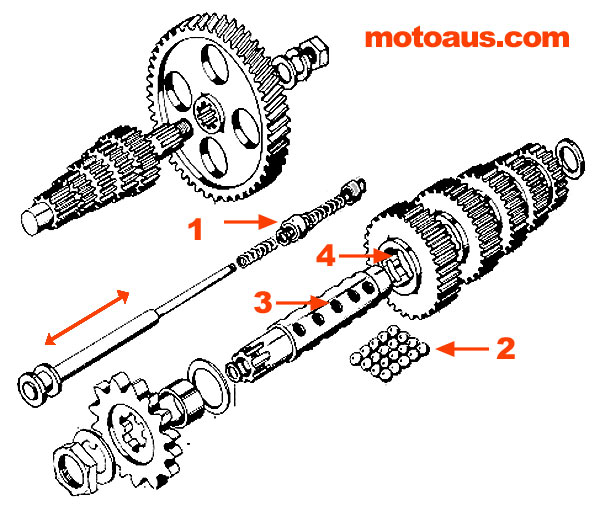 motoaus.com

1

4

3

2